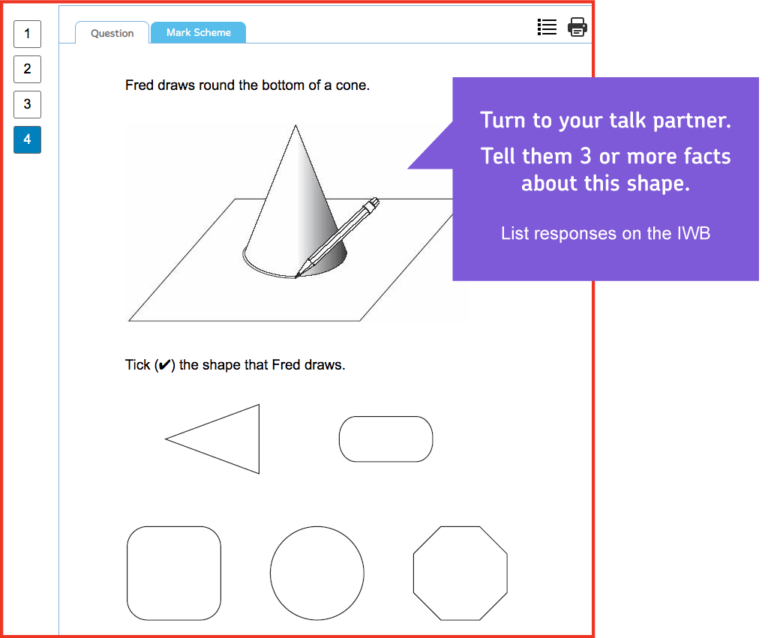 1
2
3
4

Question
Mark Scheme

Fred draws round the bottom of a cone.

Turn to your talk partner.

Tell them 3 or more facts about this shape.

List responses on the IWB

Tick (✔) the shape that Fred draws.